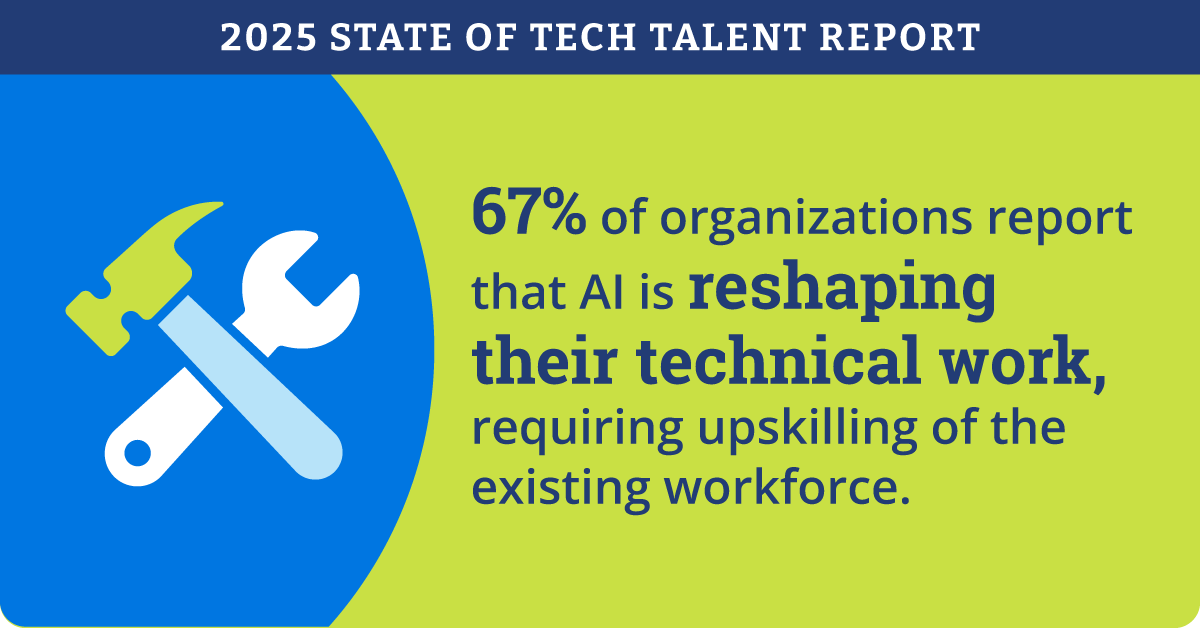 2025 STATE OF TECH TALENT REPORT

67% of organizations report that AI is reshaping their technical work, requiring upskilling of the existing workforce.